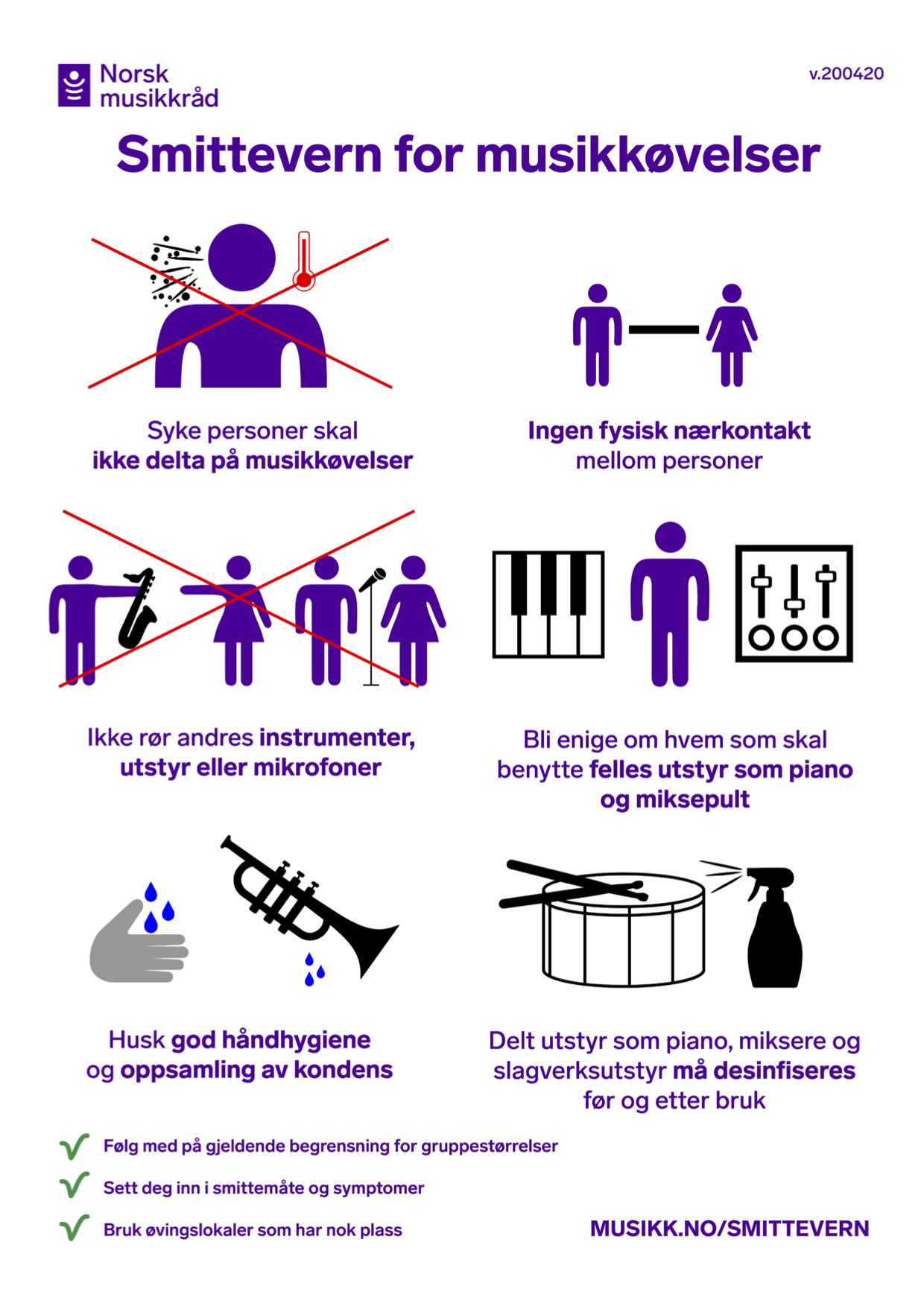 Norsk musikkråd

v.200420

Smittevern for musikkøvelser

Syke personer skal ikke delta på musikkøvelser

Ingen fysisk nærkontakt mellom personer

Ikke rør andres instrumenter, utstyr eller mikrofoner

Bli enige om hvem som skal benytte felles utstyr som piano og miksepult

Husk god håndhygiene og oppsamling av kondens

Delt utstyr som piano, miksere og slagverksutstyr må desinfiseres før og etter bruk

Følg med på gjeldende begrensning for gruppestørrelser

Sett deg inn i smittemåte og symptomer

Bruk øvingslokaler som har nok plass

MUSIKK.NO/SMITTEVERN